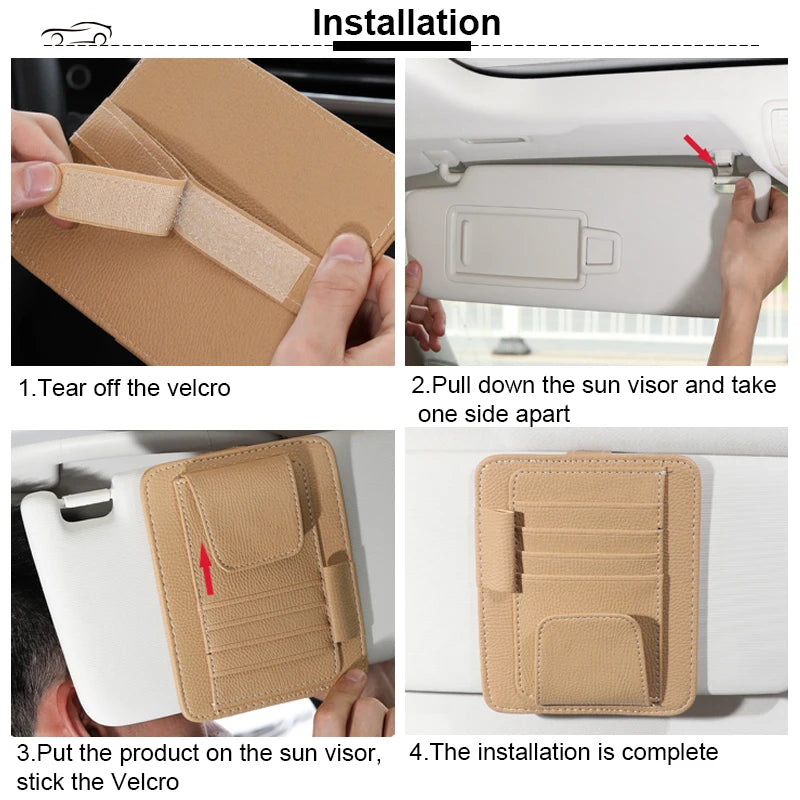 Installation

1.Tear off the velcro

2.Pull down the sun visor and take one side apart

3.Put the product on the sun visor, stick the Velcro

4.The installation is complete