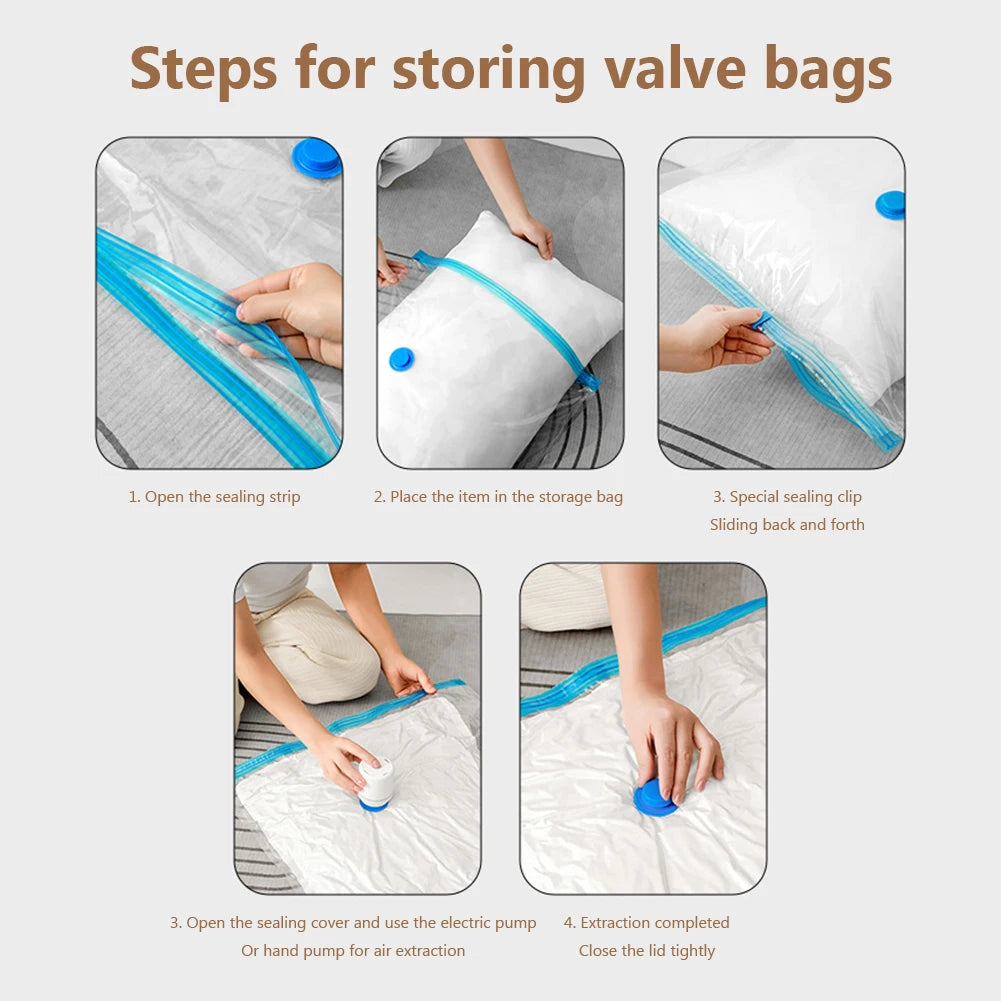 Steps for storing valve bags

1. Open the sealing strip

2. Place the item in the storage bag

3. Special sealing clip
Sliding back and forth

3. Open the sealing cover and use the electric pump
Or hand pump for air extraction

4. Extraction completed
Close the lid tightly